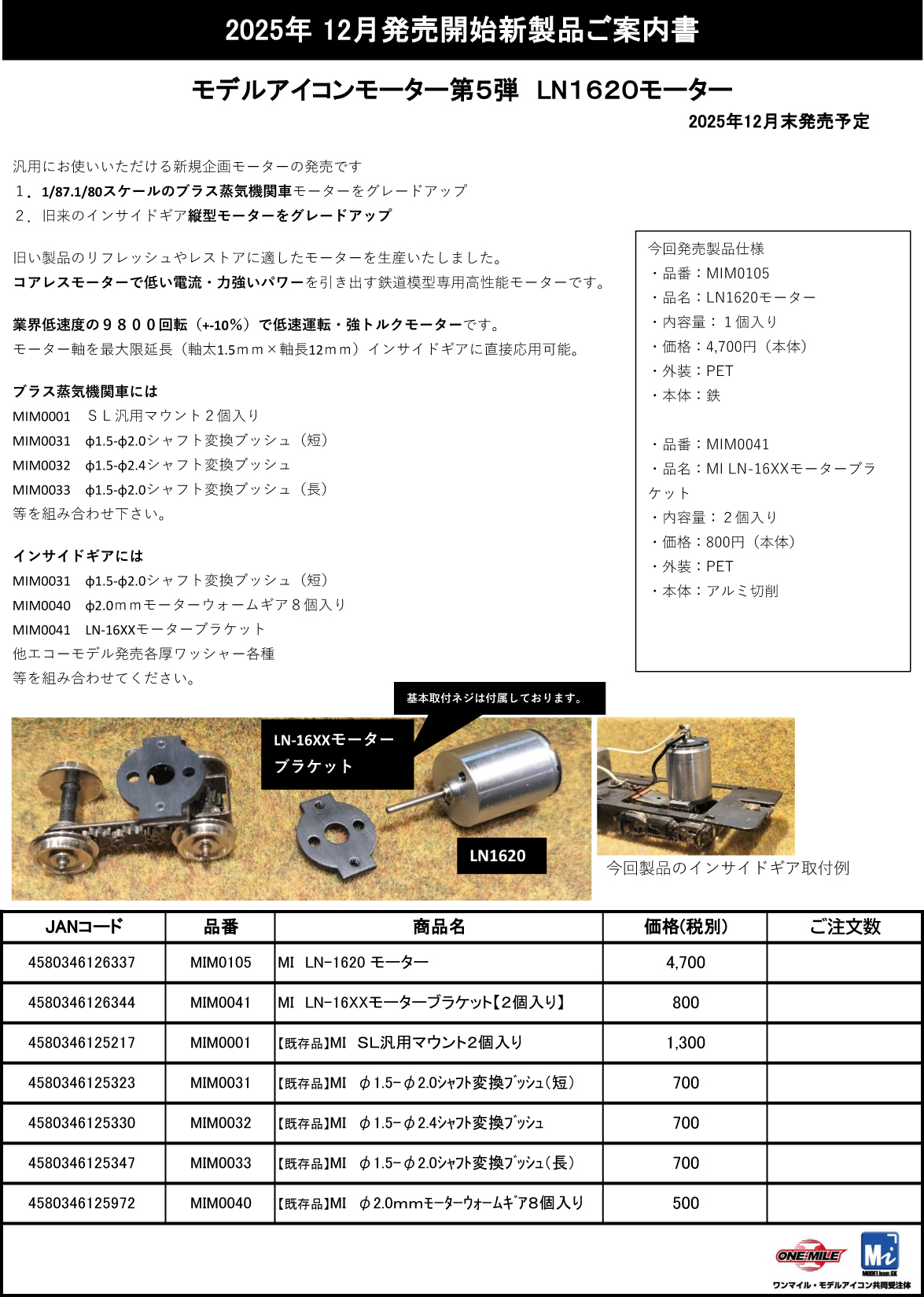 2025年 12月発売開始新製品ご案内書

モデルアイコンモーター第5弾　LN1620モーター

2025年12月末発売予定

汎用にお使いいただける新規企画モーターの発売です
１．1/87.1/80スケールのブラス蒸気機関車モーターをグレードアップ
２．旧来のインサイドギア縦型モーターをグレードアップ

旧い製品のリフレッシュやレストアに適したモーターを生産いたしました。
コアレスモーターで低い電流・力強いパワーを引き出す鉄道模型専用高性能モーターです。

業界低速度の９８００回転（+-10%）で低速運転・強トルクモーターです。
モーター軸を最大限延長（軸太1.5ｍｍ×軸長12ｍｍ）インサイドギアに直接応用可能。

ブラス蒸気機関車には
MIM0001　ＳＬ汎用マウント２個入り
MIM0031　φ1.5-φ2.0シャフト変換ブッシュ（短）
MIM0032　φ1.5-φ2.4シャフト変換ブッシュ
MIM0033　φ1.5-φ2.0シャフト変換ブッシュ（長）
等を組み合わせ下さい。

インサイドギアには
MIM0031　φ1.5-φ2.0シャフト変換ブッシュ（短）
MIM0040　φ2.0ｍｍモーターウォームギア８個入り
MIM0041　LN-16XXモーターブラケット
他エコーモデル発売各厚ワッシャー各種
等を組み合わせてください。

今回発売製品仕様
・品番：MIM0105
・品名：LN1620モーター
・内容量：１個入り
・価格：4,700円（本体）
・外装：PET
・本体：鉄

・品番：MIM0041
・品名：MI LN-16XXモーターブラケット
・内容量：２個入り
・価格：800円（本体）
・外装：PET
・本体：アルミ切削

基本取付ネジは付属しております。

LN-16XXモーターブラケット

LN1620

今回製品のインサイドギア取付例

| JANコード | 品番 | 商品名 | 価格(税別) | ご注文数 |
|---|---|---|---|---|
| 4580346126337 | MIM0105 | MI LN-1620 モーター | 4,700 | |
| 4580346126344 | MIM0041 | MI LN-16XXモーターブラケット【2個入り】 | 800 | |
| 4580346125217 | MIM0001 | 【既存品】MI SL汎用マウント2個入り | 1,300 | |
| 4580346125323 | MIM0031 | 【既存品】MI φ1.5-φ2.0ｼｬﾌﾄ変換ﾌﾞｯｼｭ(短) | 700 | |
| 4580346125330 | MIM0032 | 【既存品】MI φ1.5-φ2.4ｼｬﾌﾄ変換ﾌﾞｯｼｭ | 700 | |
| 4580346125347 | MIM0033 | 【既存品】MI φ1.5-φ2.0ｼｬﾌﾄ変換ﾌﾞｯｼｭ(長) | 700 | |
| 4580346125972 | MIM0040 | 【既存品】MI φ2.0mmﾓｰﾀｰｳｫｰﾑｷﾞｱ8個入り | 500 | |

ONE-MILE
Mi MODELicon.SK
ワンマイル・モデルアイコン共同受注体