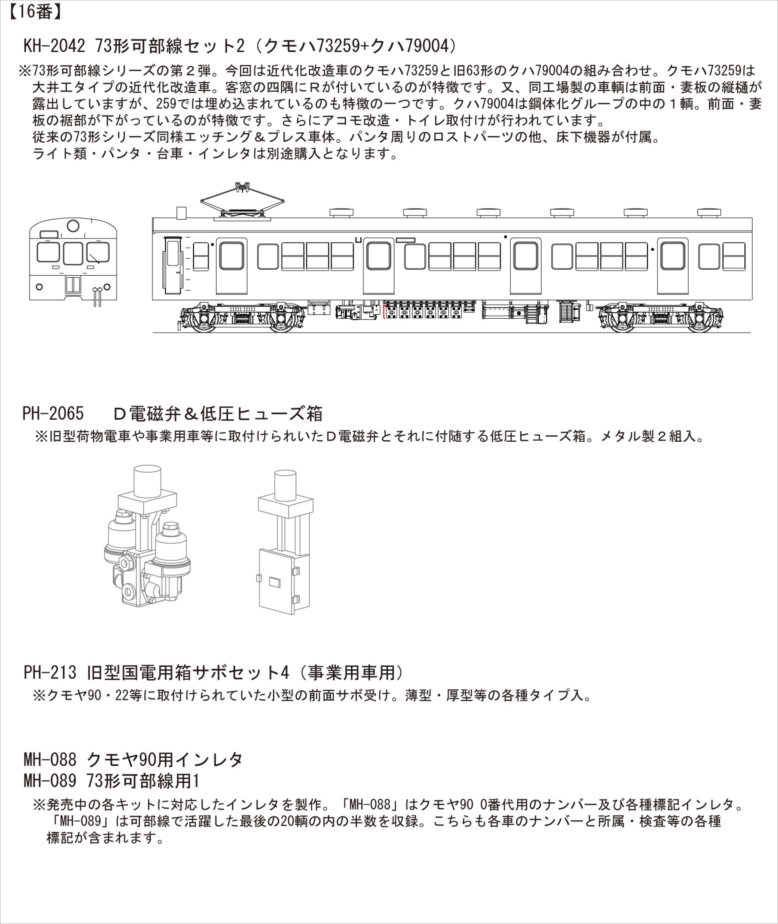 【16番】

KH-2042 73形可部線セット2（クモハ73259+クハ79004）

※73形可部線シリーズの第２弾。今回は近代化改造車のクモハ73259と旧63形のクハ79004の組み合わせ。クモハ73259は大井工タイプの近代化改造車。客窓の四隅にＲが付いているのが特徴です。又、同工場製の車輌は前面・妻板の縦樋が露出していますが、259では埋め込まれているのも特徴の一つです。クハ79004は鋼体化グループの中の１輌。前面・妻板の裾部が下がっているのが特徴です。さらにアコモ改造・トイレ取付けが行われています。
従来の73形シリーズ同様エッチング＆プレス車体。パンタ周りのロストパーツの他、床下機器が付属。
ライト類・パンタ・台車・インレタは別途購入となります。

PH-2065　Ｄ電磁弁＆低圧ヒューズ箱

※旧型荷物電車や事業用車等に取付けられいたＤ電磁弁とそれに付随する低圧ヒューズ箱。メタル製２組入。

PH-213 旧型国電用箱サボセット4（事業用車用）

※クモヤ90・22等に取付けられていた小型の前面サボ受け。薄型・厚型等の各種タイプ入。

MH-088 クモヤ90用インレタ
MH-089 73形可部線用1

※発売中の各キットに対応したインレタを製作。「MH-088」はクモヤ90 0番代用のナンバー及び各種標記インレタ。「MH-089」は可部線で活躍した最後の20輌の内の半数を収録。こちらも各車のナンバーと所属・検査等の各種標記が含まれます。